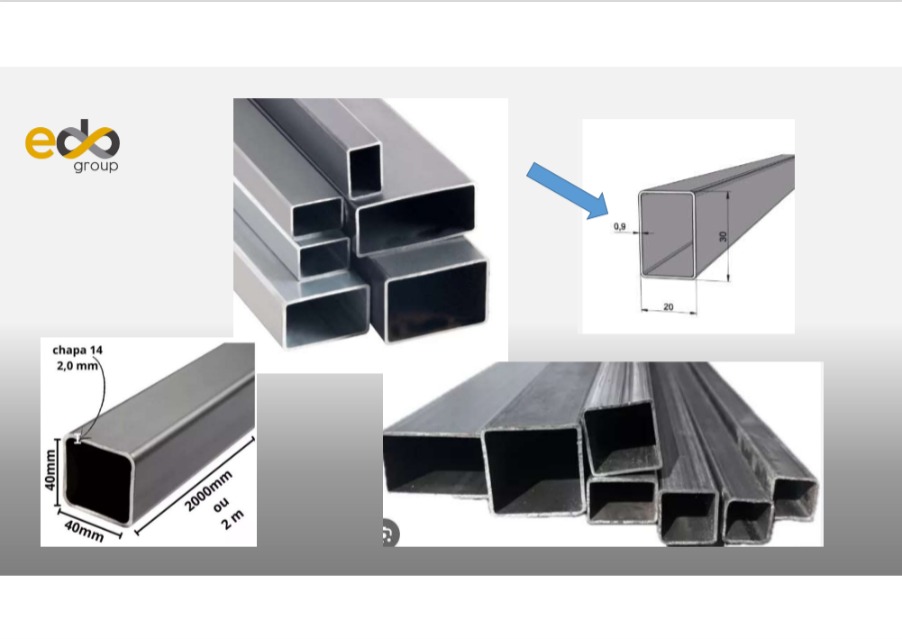 edo
group

0,9

30

20

chapa 14
2,0 mm

40mm

40mm

2000mm
ou
2 m